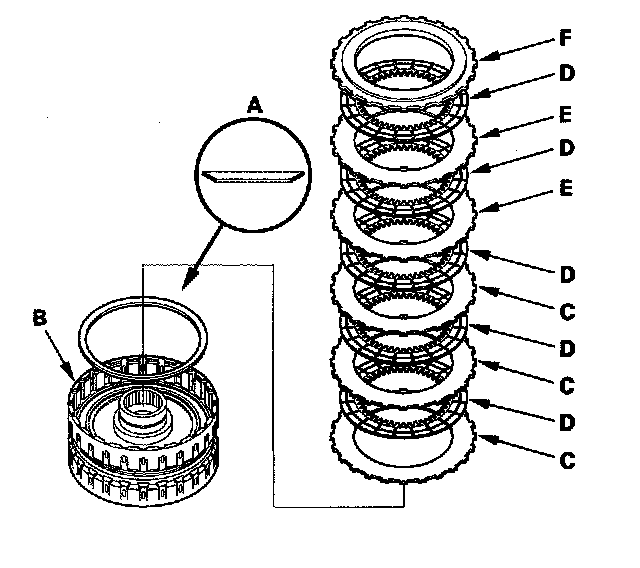 A
B
F
D
E
D
E
D
C
D
C
D
C