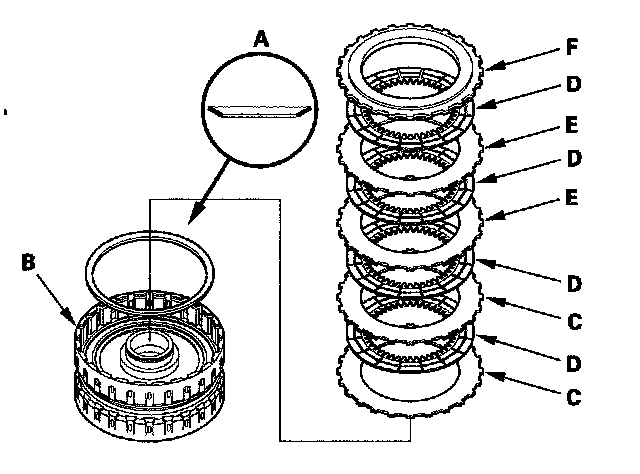 A
B
F
D
E
D
E
D
C
D
C