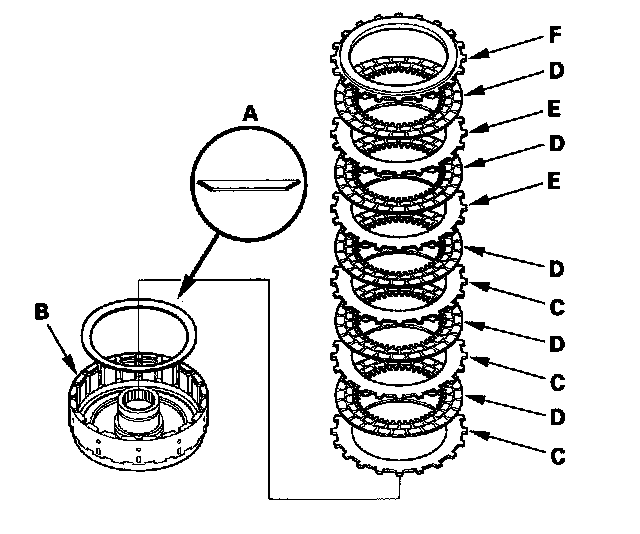 A
B
F
D
E
D
E
D
C
D
C
D
C