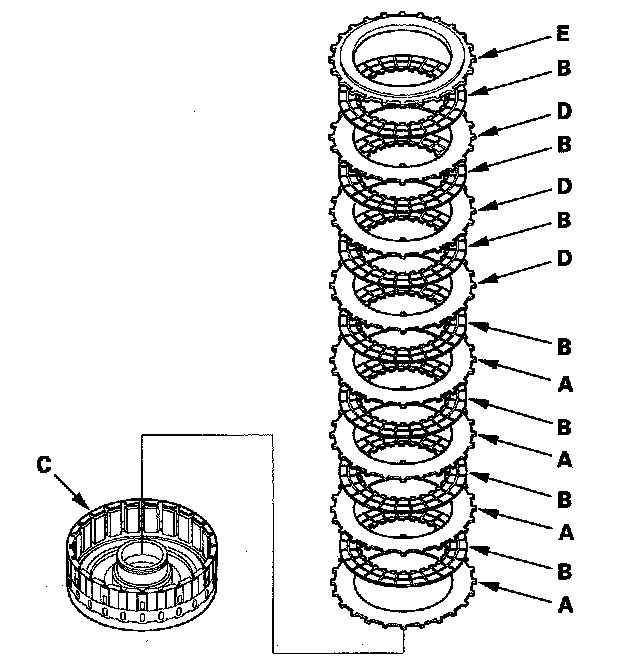 E
B
D
B
D
B
D
B
A
B
A
B
A
B
A
C