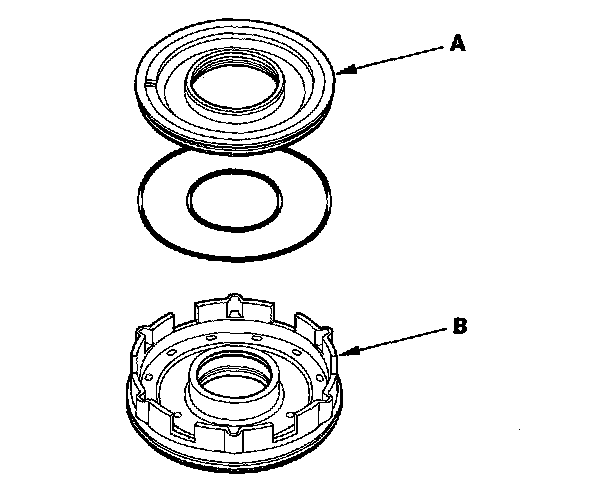 A

B