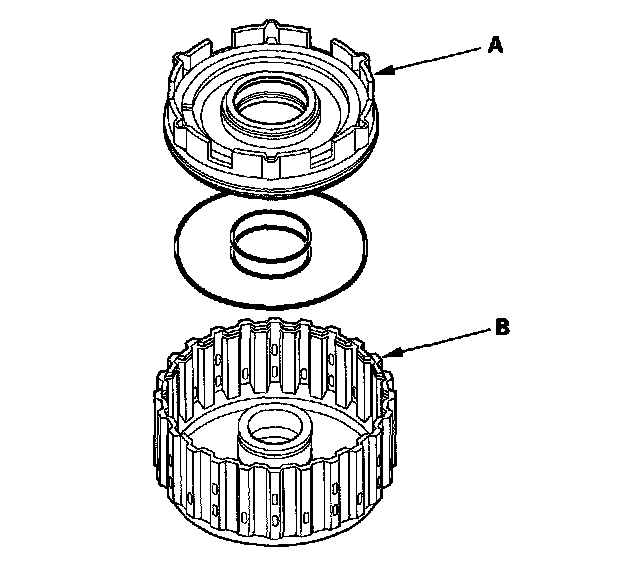 A

B