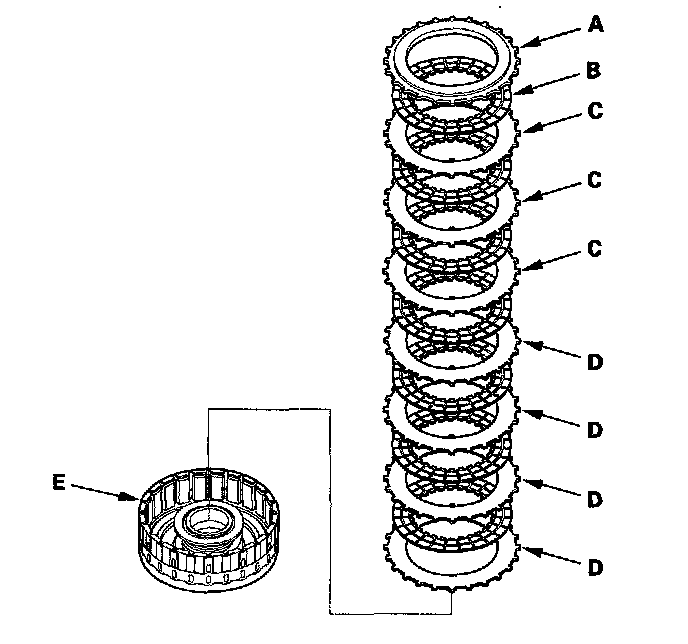 A
B
C
C
C
D
D
D
D
E