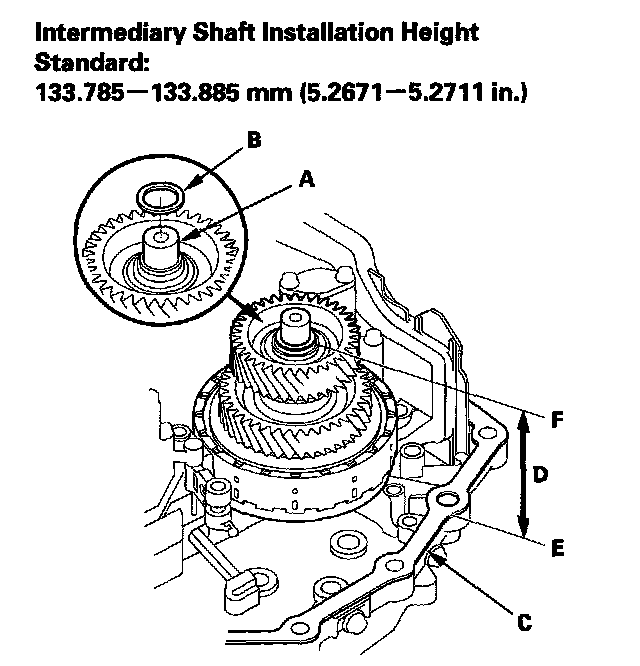 Intermediary Shaft Installation Height
Standard:
133.785—133.885 mm (5.2671—5.2711 in.)

B
A
F
D
E
C