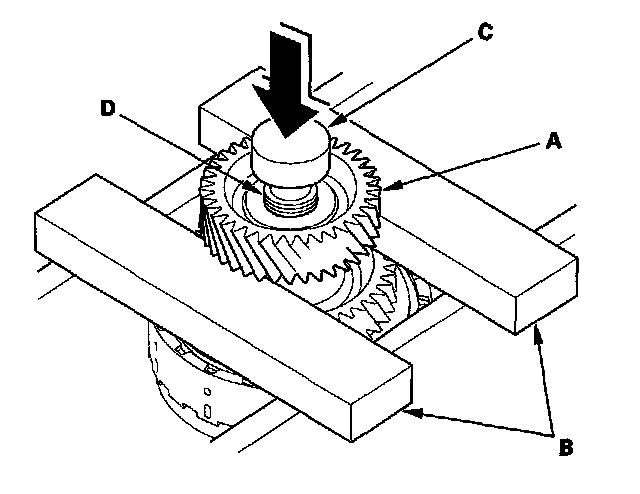 C
D
A
B