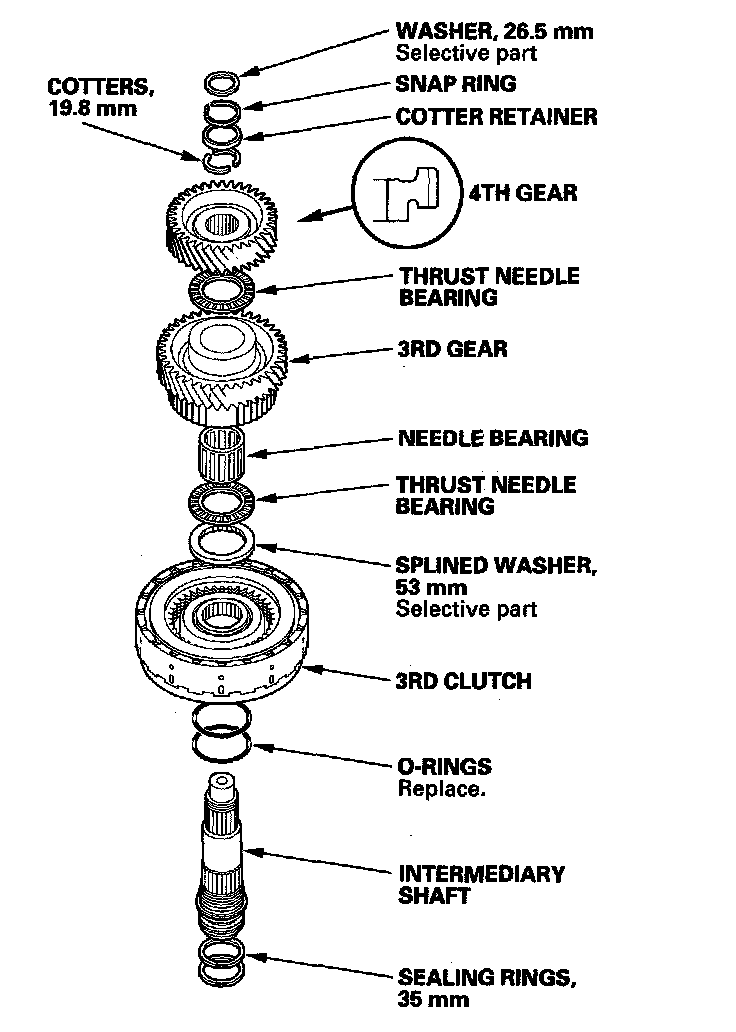 WASHER, 26.5 mm
Selective part

COTTERS, 19.8 mm

SNAP RING

COTTER RETAINER

4TH GEAR

THRUST NEEDLE BEARING

3RD GEAR

NEEDLE BEARING

THRUST NEEDLE BEARING

SPLINED WASHER, 53 mm
Selective part

3RD CLUTCH

O-RINGS
Replace.

INTERMEDIARY SHAFT

SEALING RINGS, 35 mm