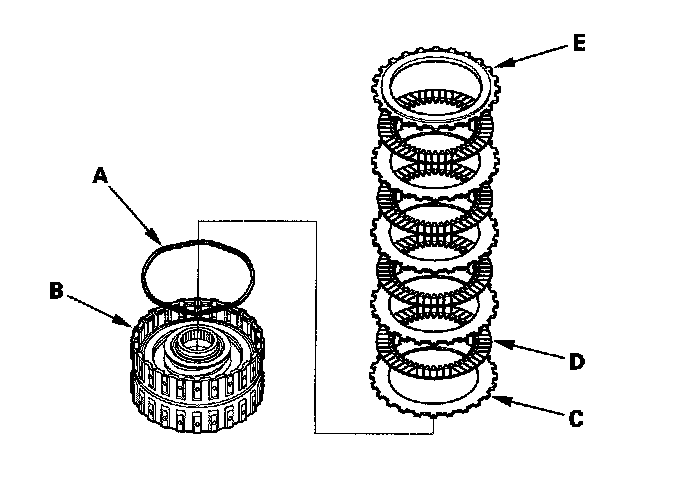 E

A

B

D

C