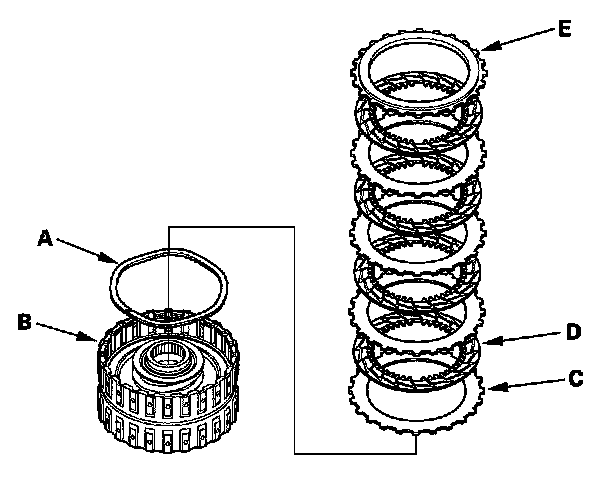 E
A
B
D
C