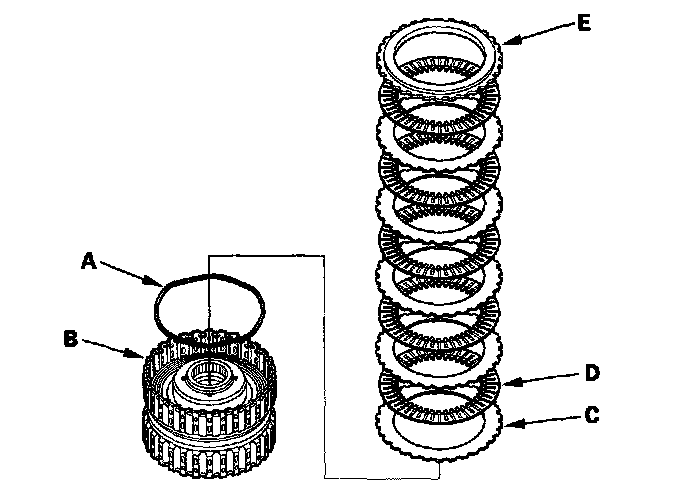 E

A

B

D

C