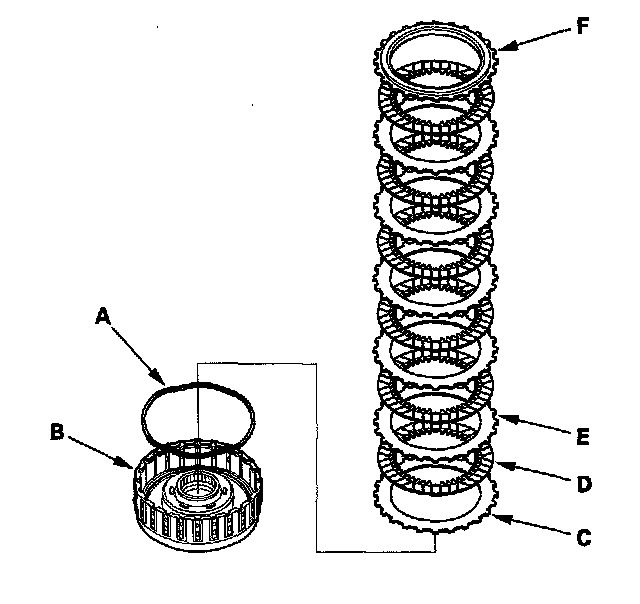 F

A

B

E

D

C