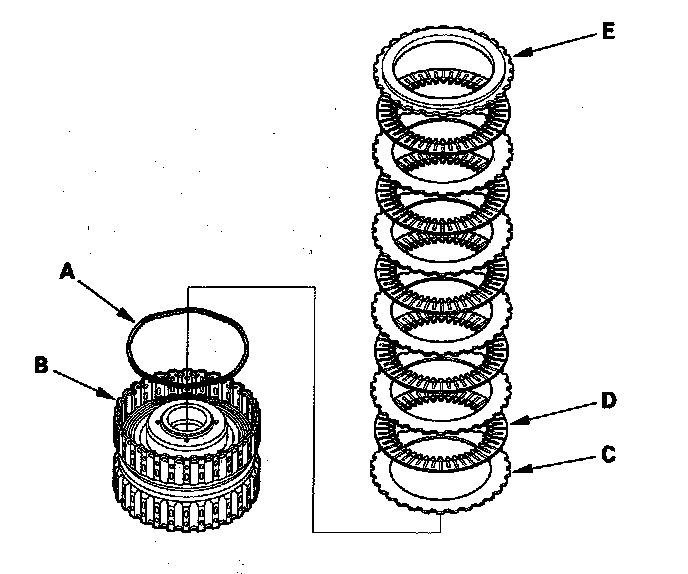 E

A

B

D

C