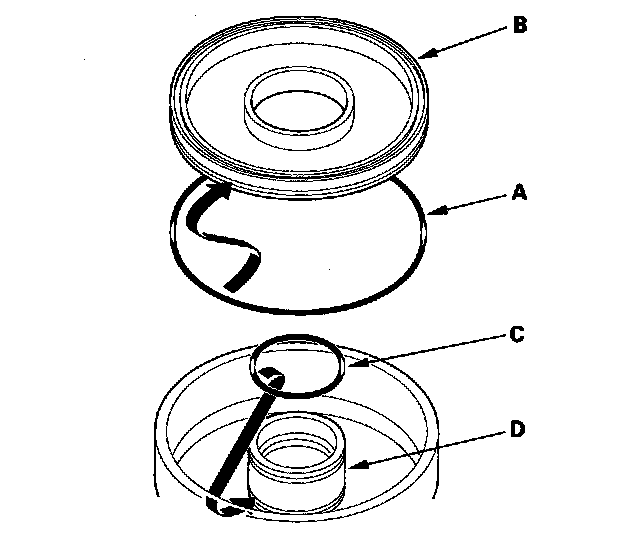 B
A
C
D