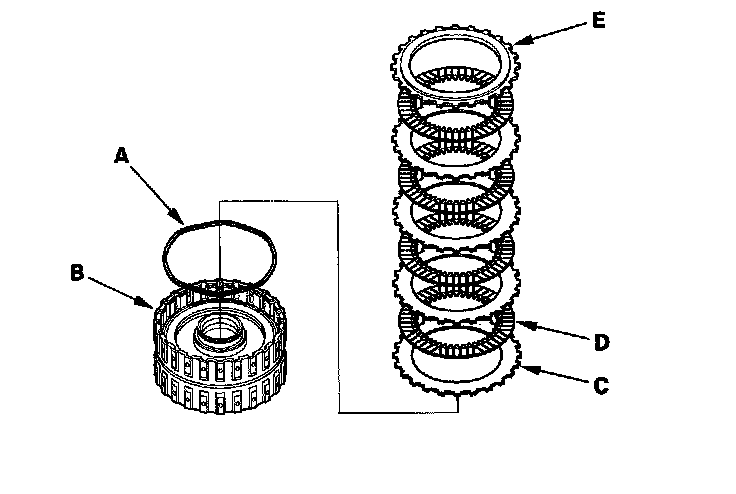 E
A
B
D
C