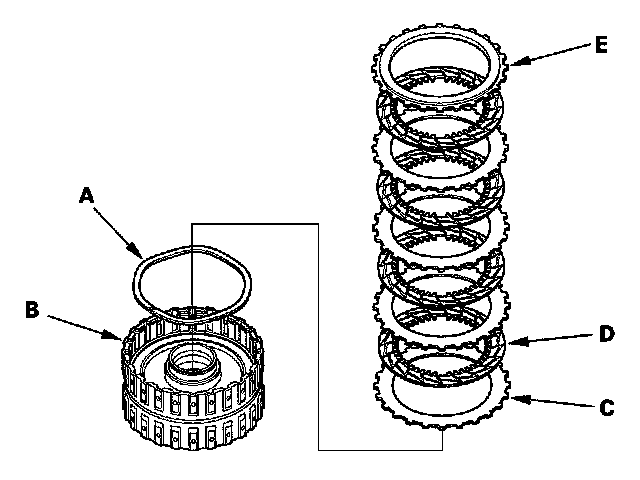 E
A
B
D
C