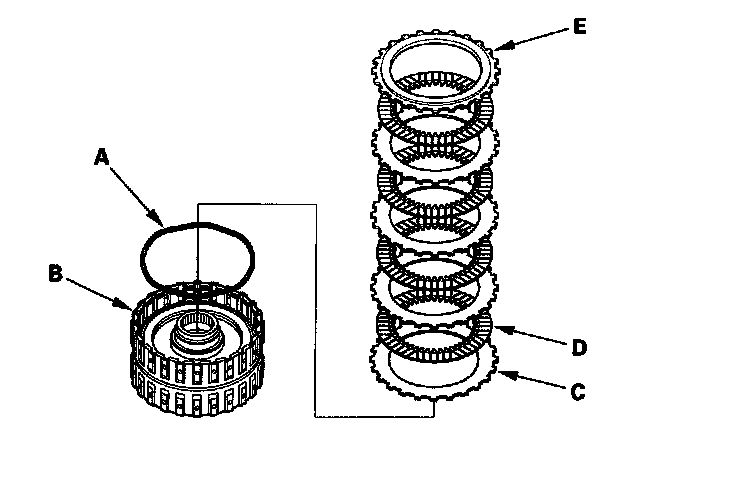 E

A

B

D

C