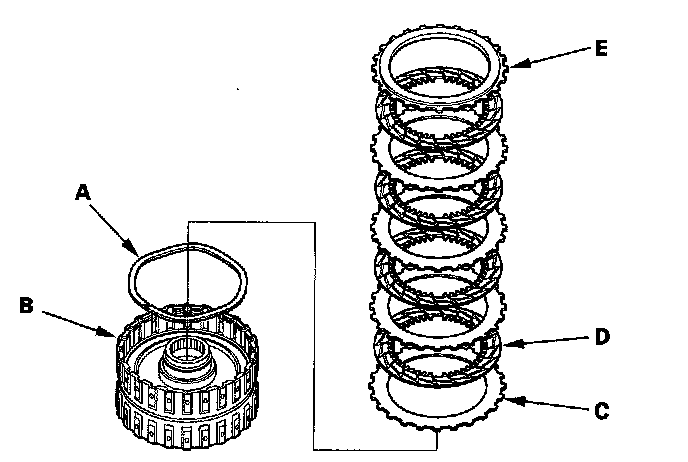 E
A
B
D
C