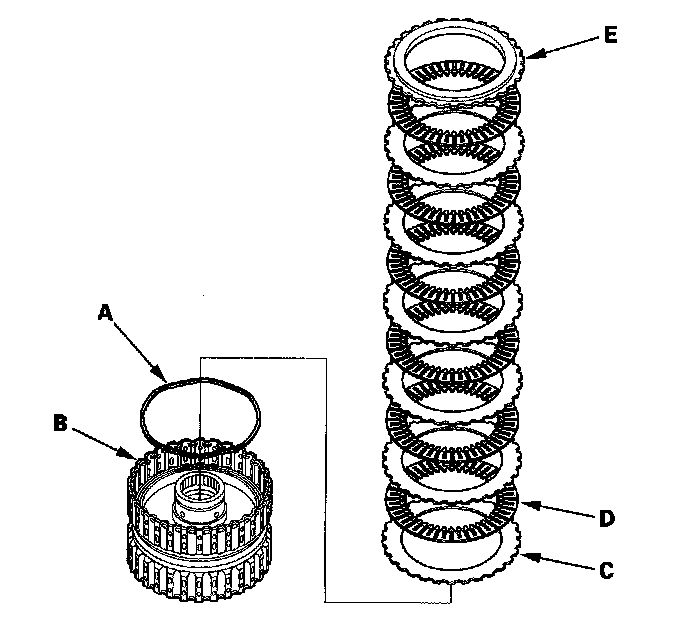 E
A
B
D
C