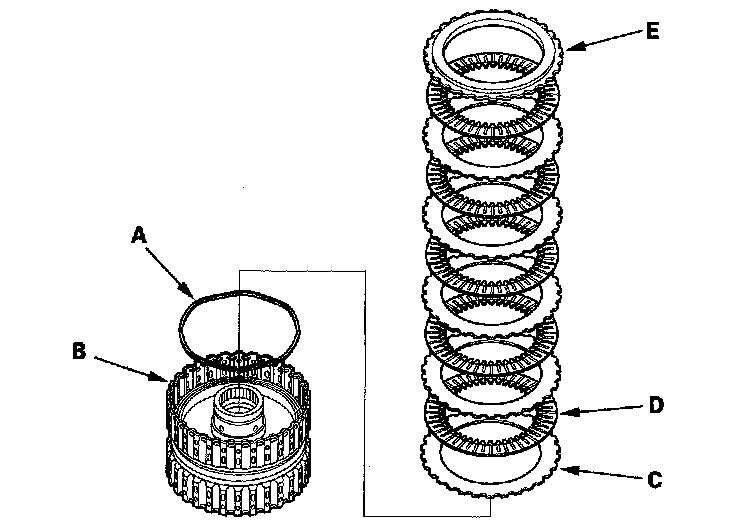 E
A
B
D
C