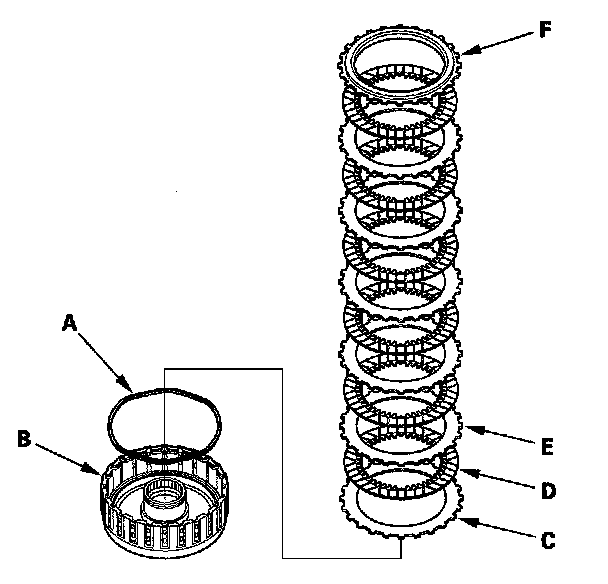 F
A
B
E
D
C