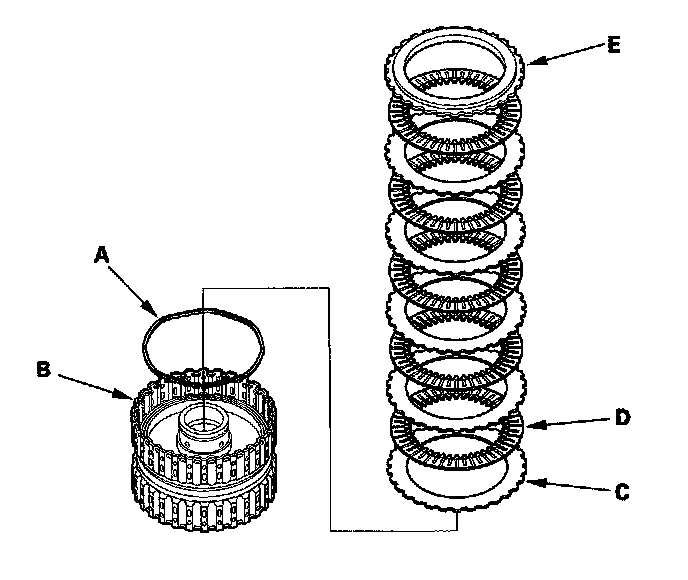 E

A

B

D

C