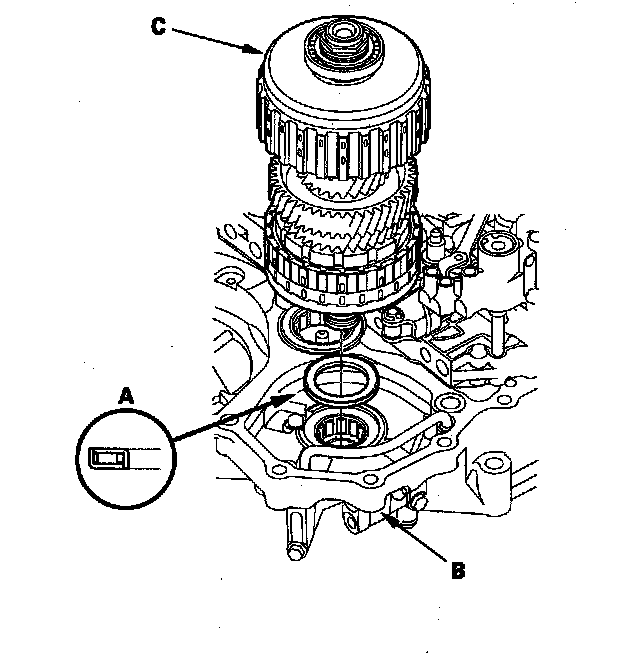 C

A

B