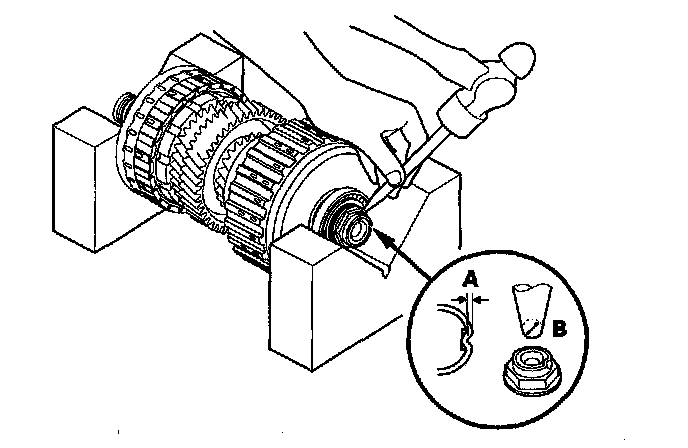 A
B