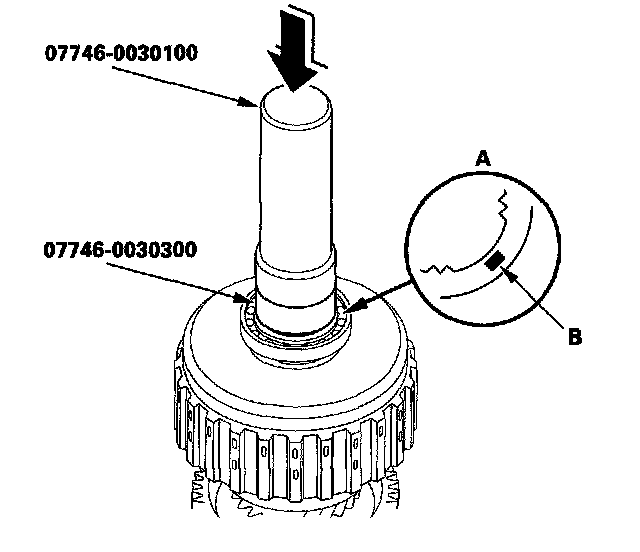 07746-0030100

A

07746-0030300

B