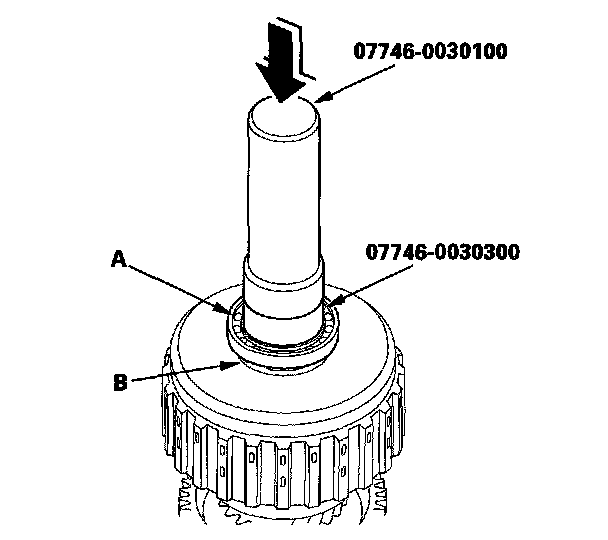 07746-0030100

A

07746-0030300

B