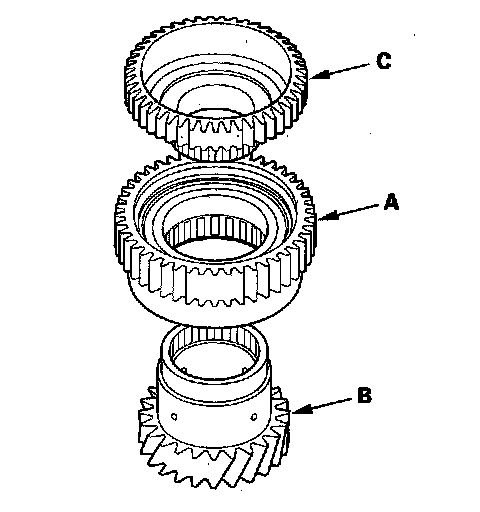 C

A

B