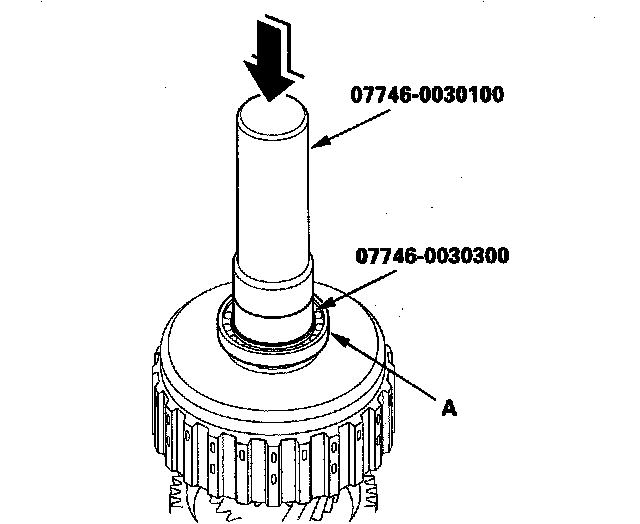 07746-0030100

07746-0030300

A