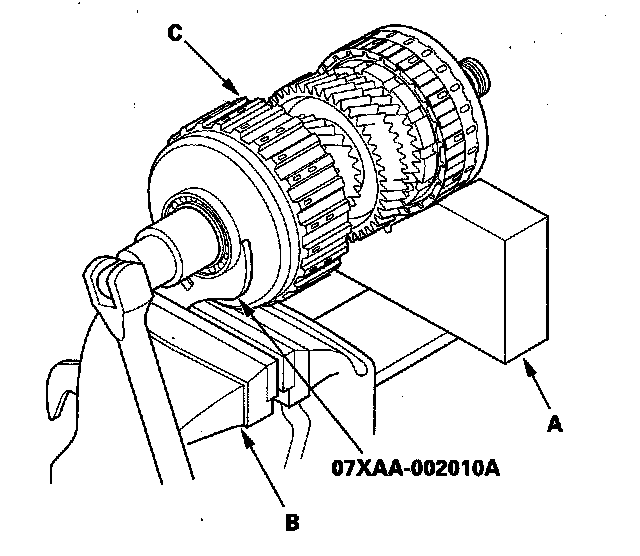 C

A

07XAA-002010A

B