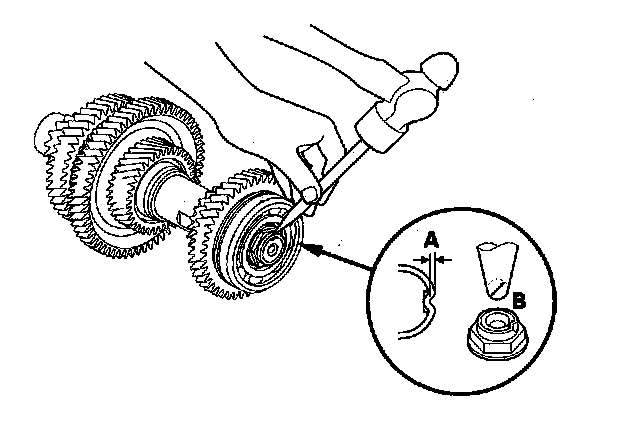 A

B