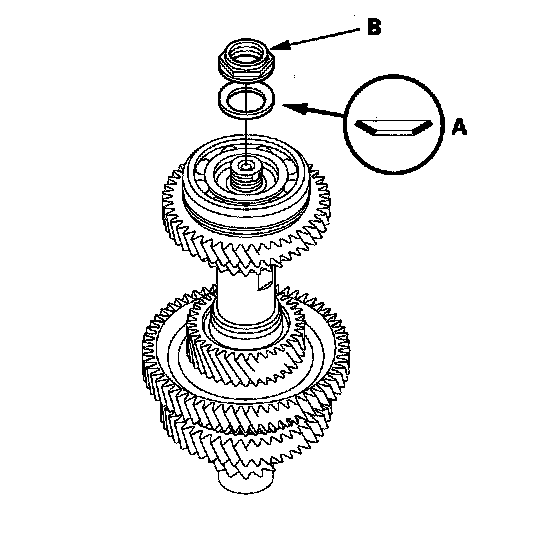 B
A