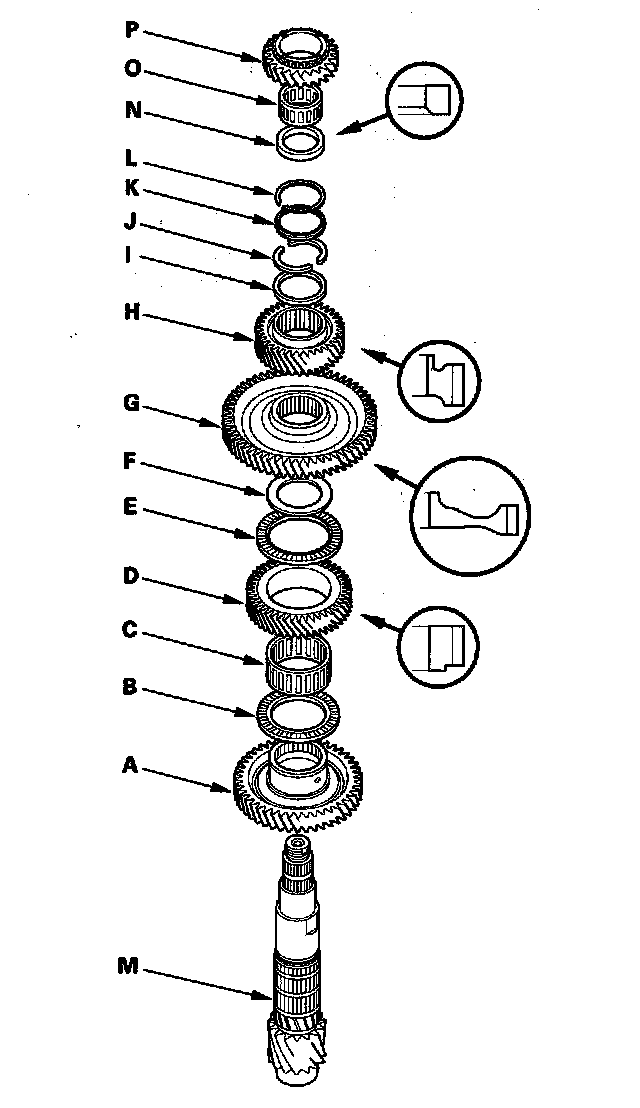 P
O
N
L
K
J
I
H
G
F
E
D
C
B
A
M