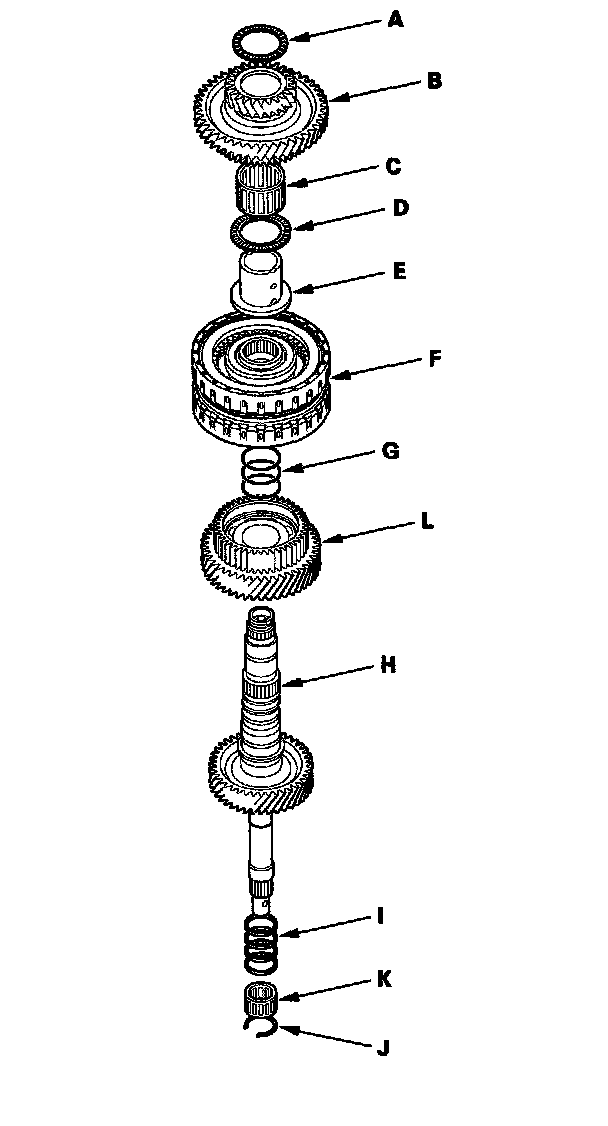 A
B
C
D
E
F
G
L
H
I
K
J