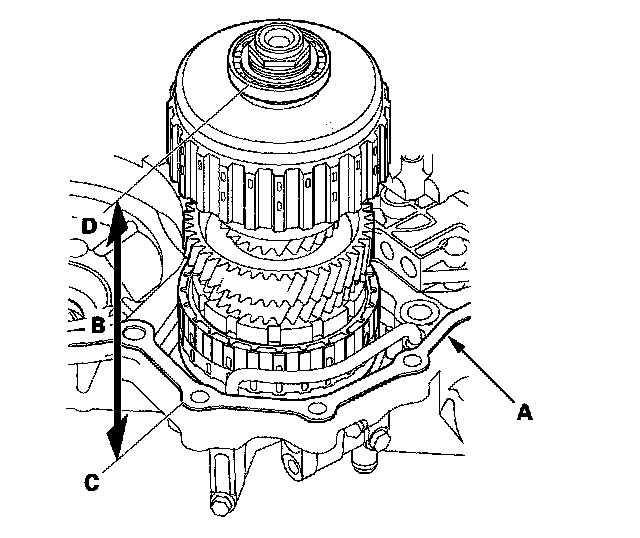 D
B
A
C