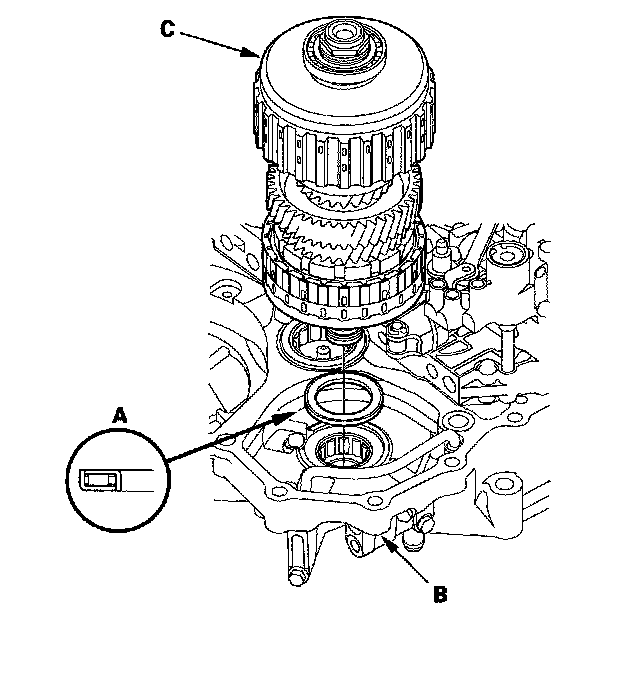 C

A

B