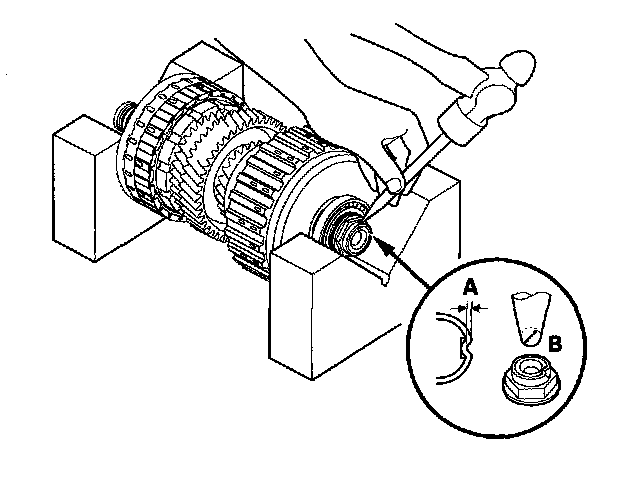 A
B