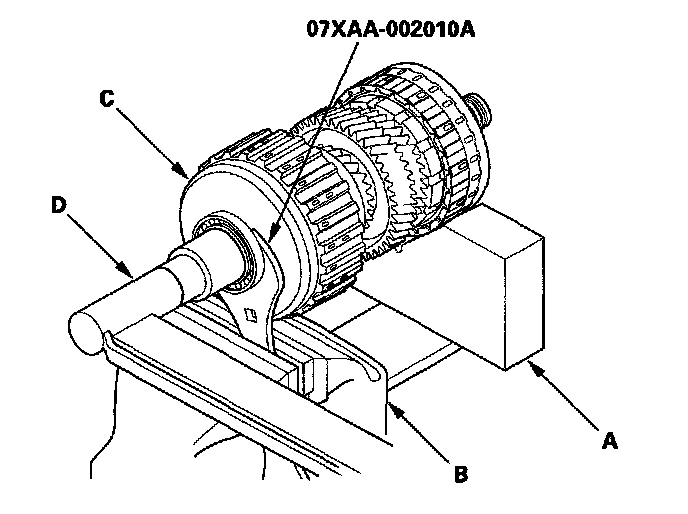 07XAA-002010A
C
D
A
B