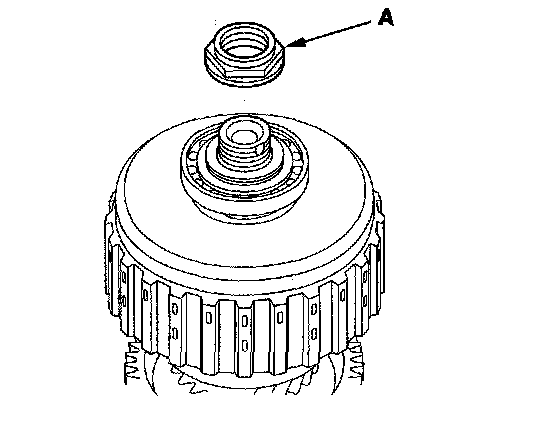 A