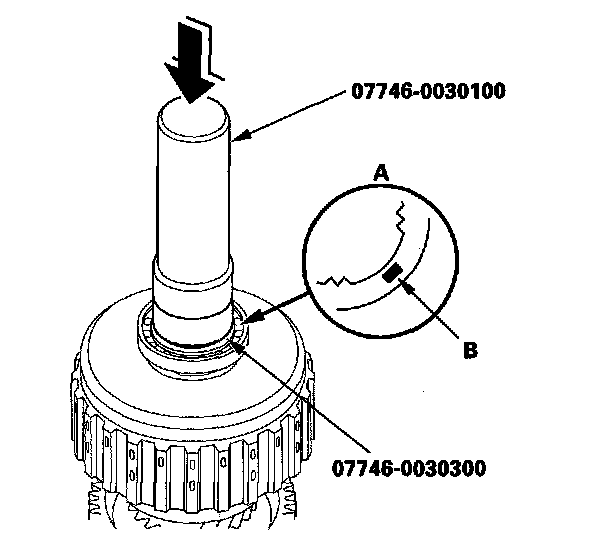 07746-0030100

A

B

07746-0030300