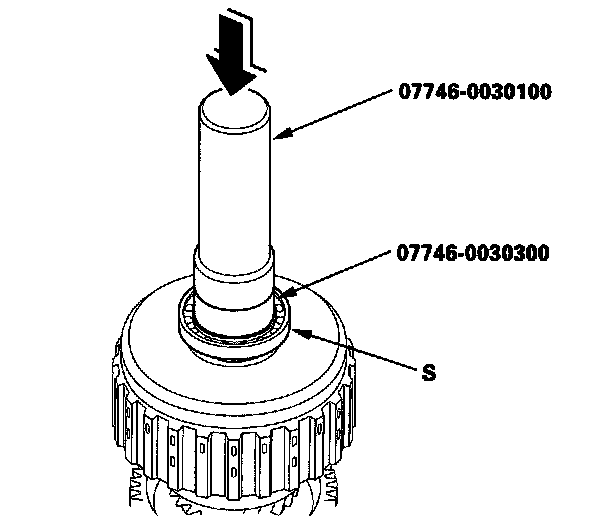 07746-0030100

07746-0030300

S