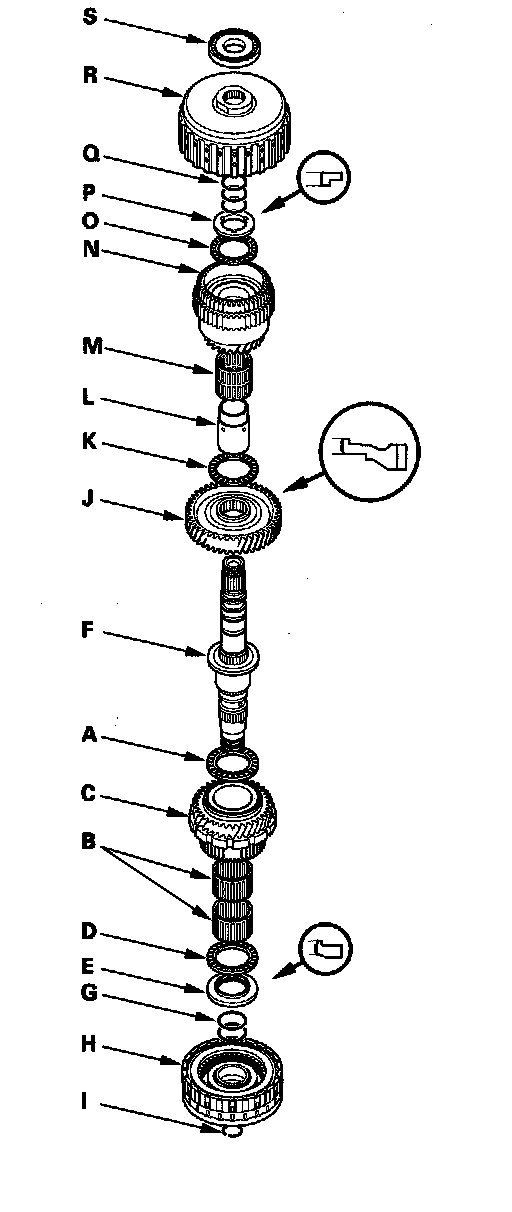 S
R
Q
P
O
N
M
L
K
J
F
A
C
B
D
E
G
H
I