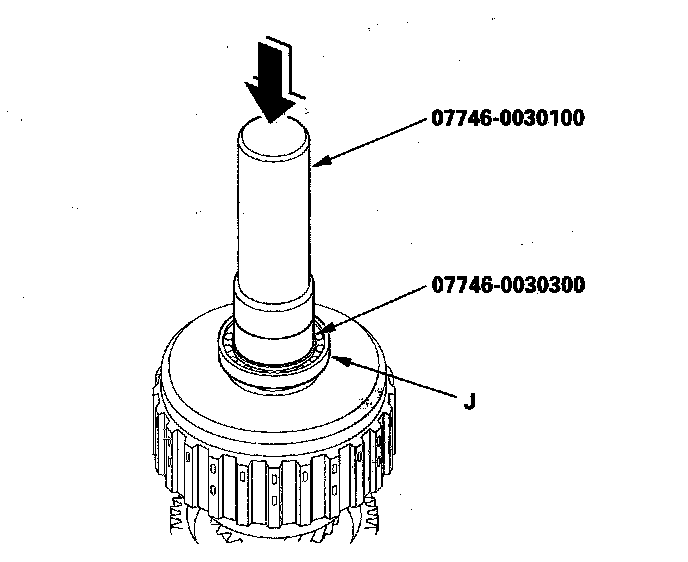 07746-0030100

07746-0030300

J