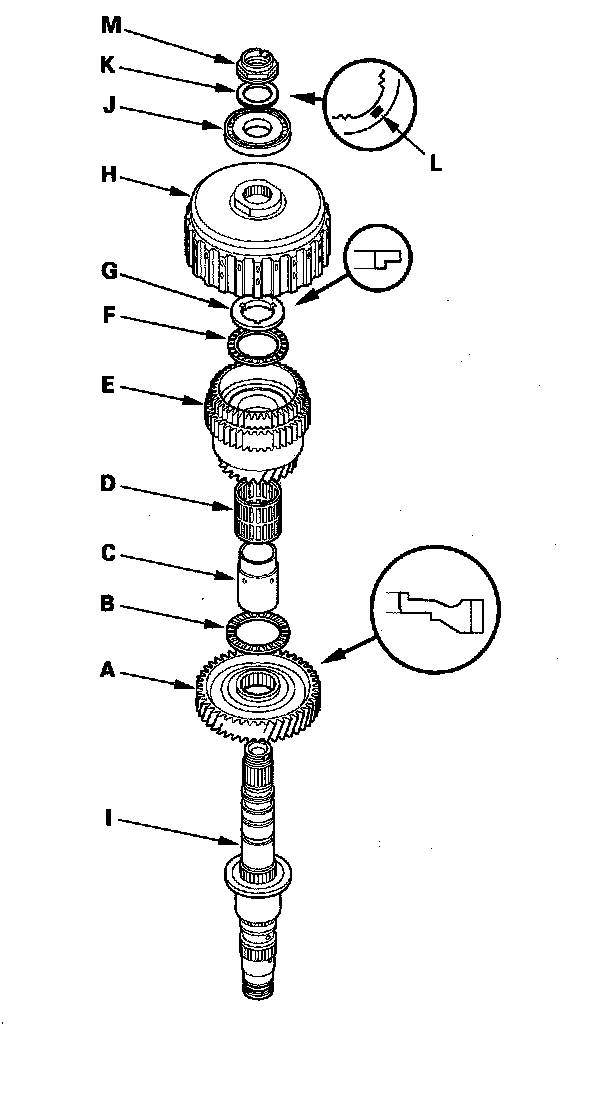 M
K
J
L
H
G
F
E
D
C
B
A
I