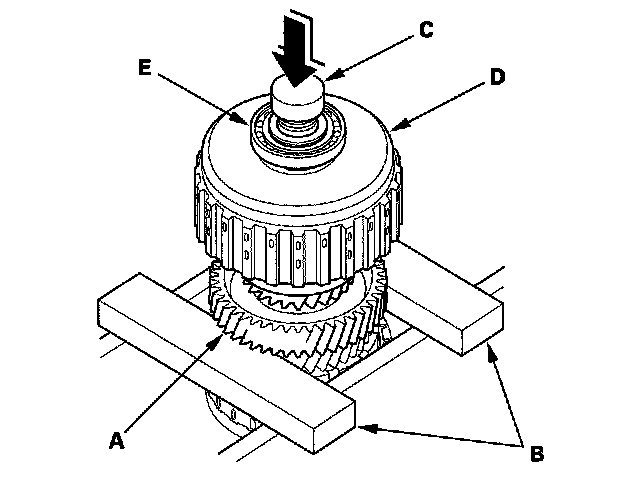 C
E
D
A
B