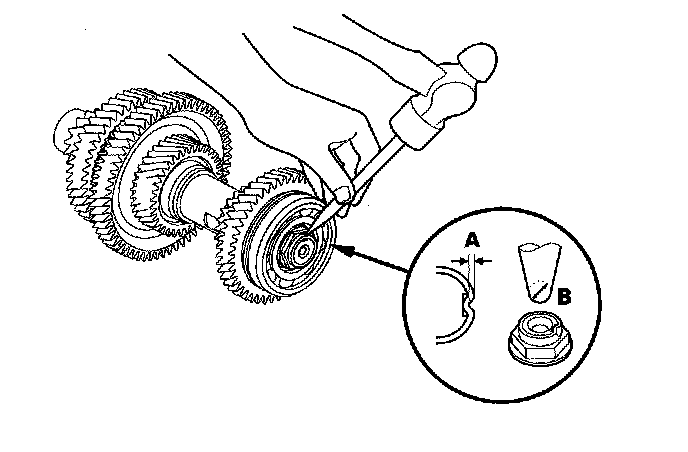 A
B