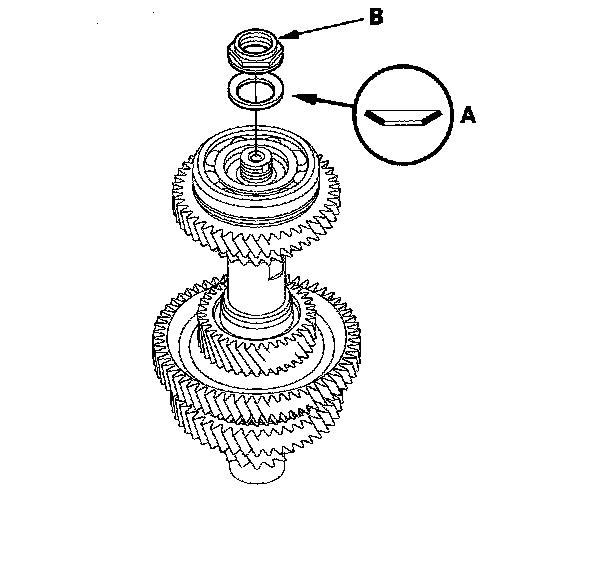 B

A