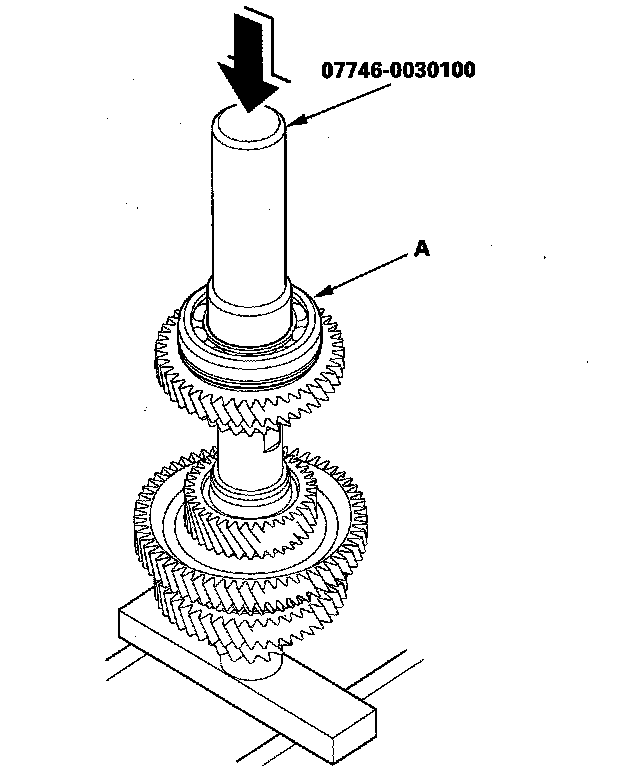 07746-0030100

A