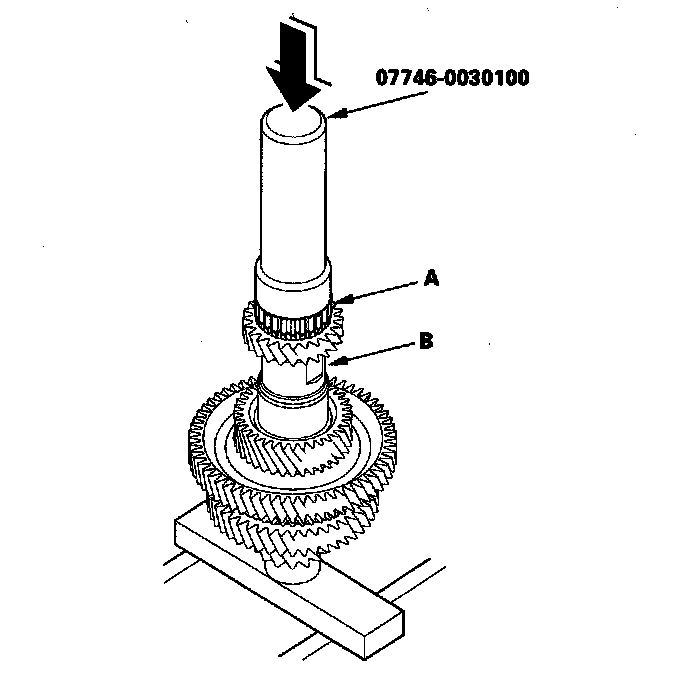 07746-0030100

A

B